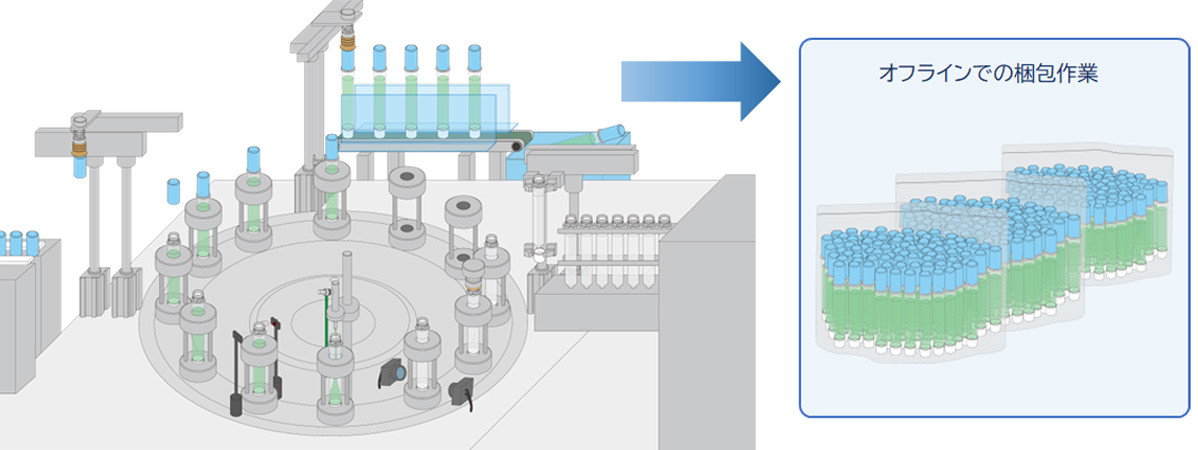 オフラインでの梱包作業